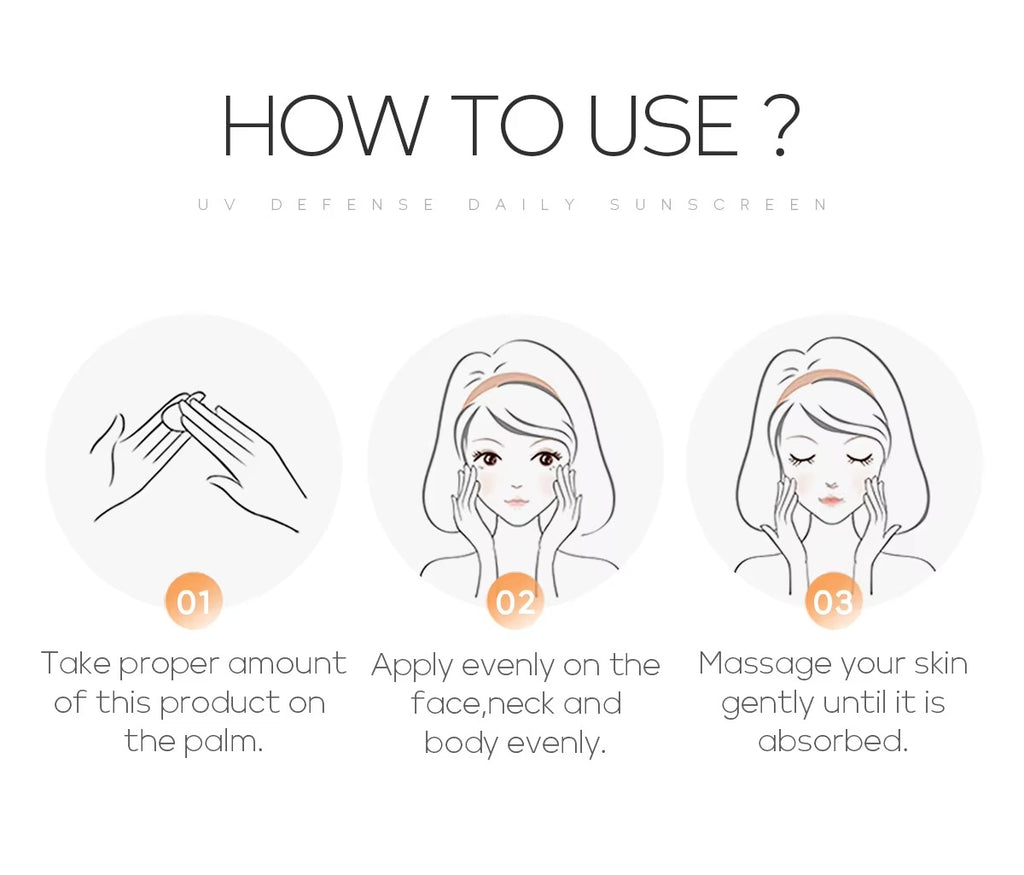 HOW TO USE ?

UV DEFENSE DAILY SUNSCREEN

01

Take proper amount of this product on the palm.

02

Apply evenly on the face,neck and body evenly.

03

Massage your skin gently until it is absorbed.