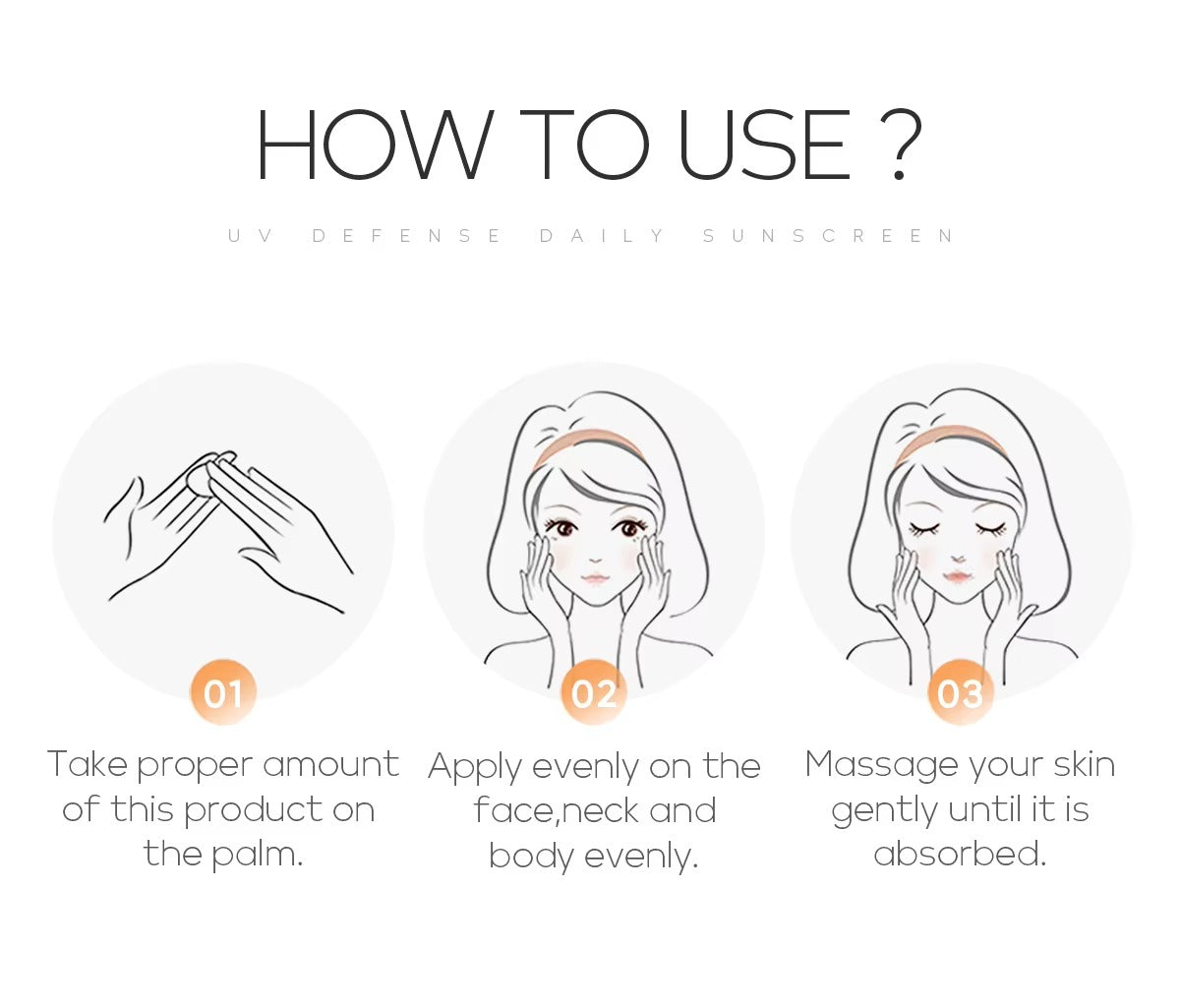 HOW TO USE ?

UV DEFENSE DAILY SUNSCREEN

01

Take proper amount of this product on the palm.

02

Apply evenly on the face,neck and body evenly.

03

Massage your skin gently until it is absorbed.